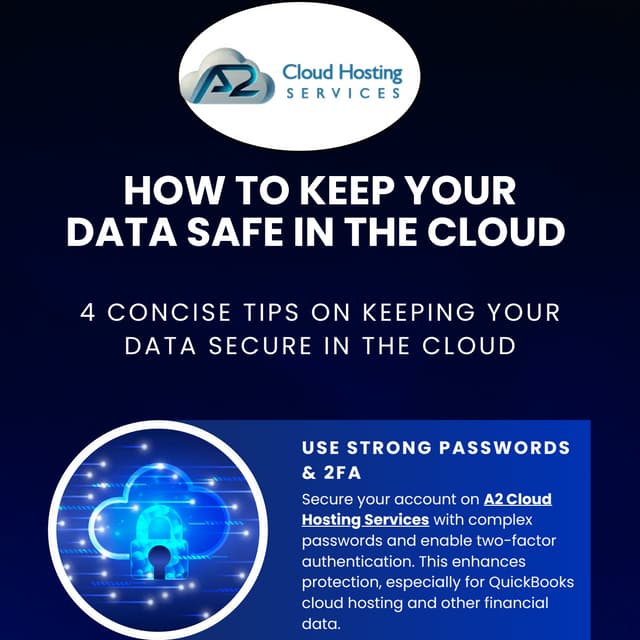 A2 Cloud Hosting SERVICES

HOW TO KEEP YOUR DATA SAFE IN THE CLOUD

4 CONCISE TIPS ON KEEPING YOUR DATA SECURE IN THE CLOUD

USE STRONG PASSWORDS & 2FA

Secure your account on A2 Cloud Hosting Services with complex passwords and enable two-factor authentication. This enhances protection, especially for QuickBooks cloud hosting and other financial data.