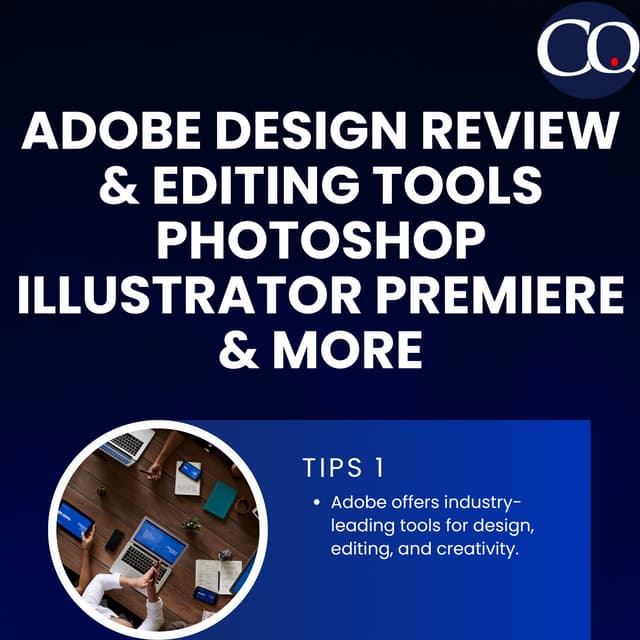 CQ

ADOBE DESIGN REVIEW & EDITING TOOLS PHOTOSHOP ILLUSTRATOR PREMIERE & MORE

TIPS 1

• Adobe offers industry-leading tools for design, editing, and creativity.