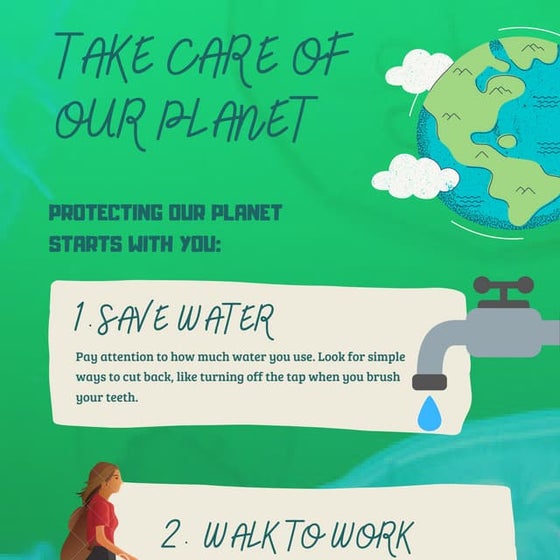 TAKE CARE OF OUR PLANET

PROTECTING OUR PLANET STARTS WITH YOU:

1. SAVE WATER

Pay attention to how much water you use. Look for simple ways to cut back, like turning off the tap when you brush your teeth.

2. WALK TO WORK