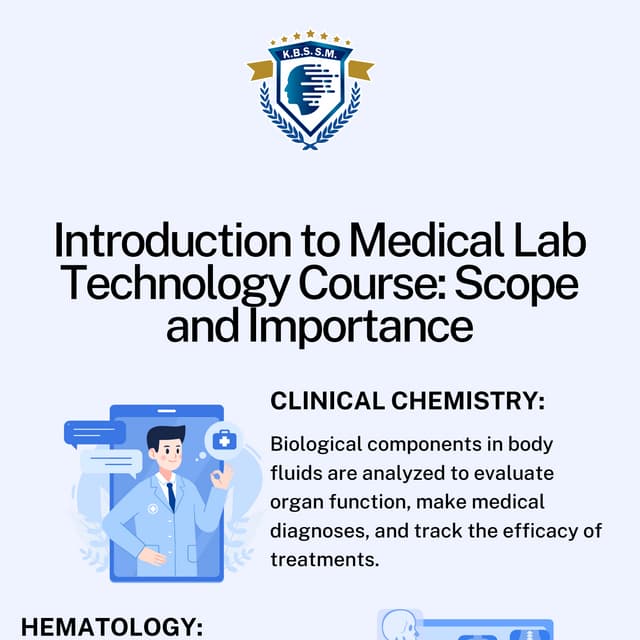 K.B.S.S.M.

Introduction to Medical Lab Technology Course: Scope and Importance

CLINICAL CHEMISTRY:

Biological components in body fluids are analyzed to evaluate organ function, make medical diagnoses, and track the efficacy of treatments.

HEMATOLOGY: