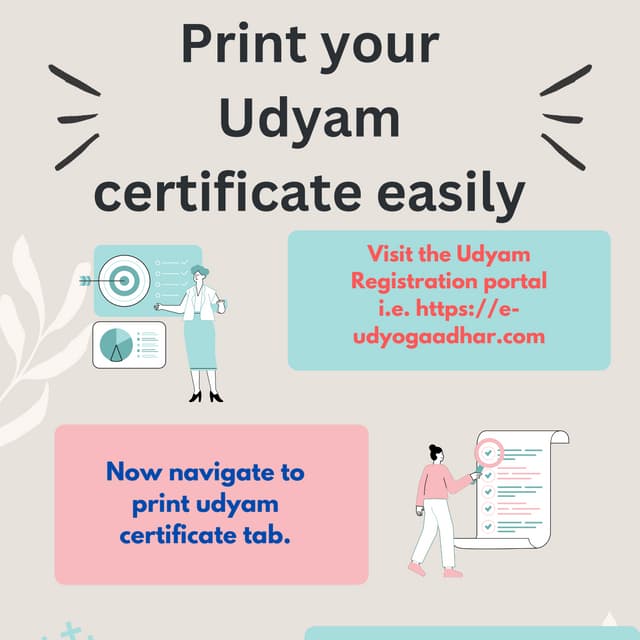 Print your Udyam certificate easily

Visit the Udyam Registration portal i.e. https://e-udyogaadhar.com

Now navigate to print udyam certificate tab.