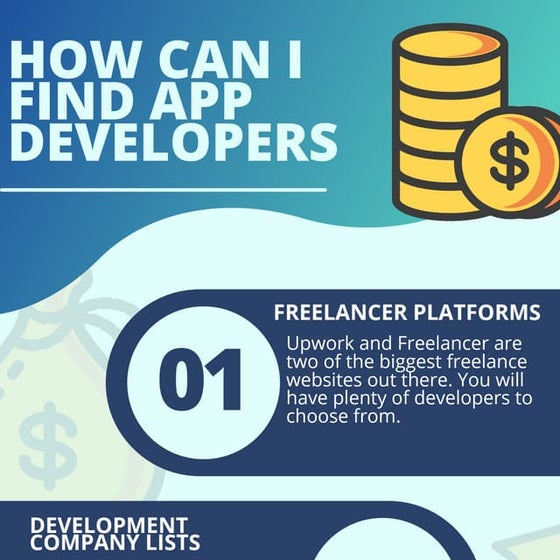 HOW CAN I FIND APP DEVELOPERS

$

FREELANCER PLATFORMS

01

Upwork and Freelancer are two of the biggest freelance websites out there. You will have plenty of developers to choose from.

$

DEVELOPMENT COMPANY LISTS