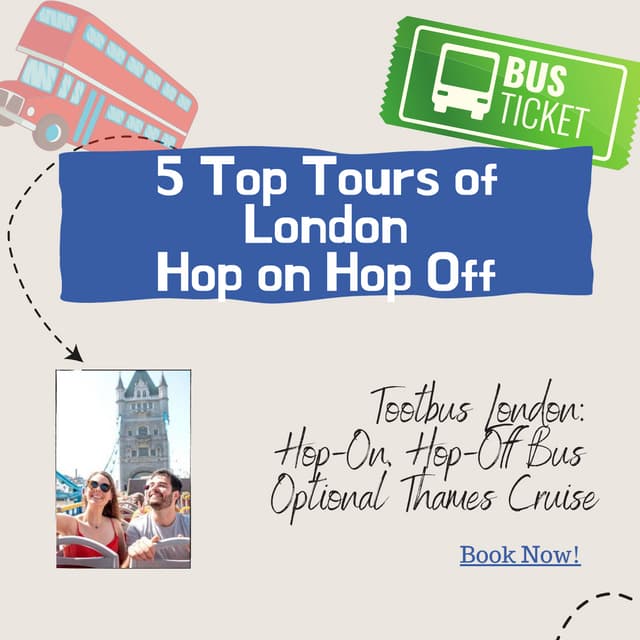 BUS TICKET

5 Top Tours of London Hop on Hop Off

Tootbus London: Hop-On, Hop-Off Bus Optional Thames Cruise

Book Now!