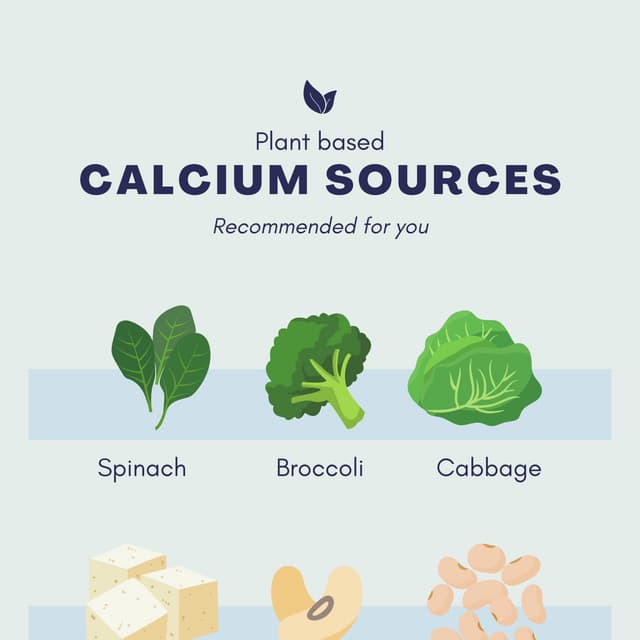 Plant based
CALCIUM SOURCES
Recommended for you

Spinach
Broccoli
Cabbage