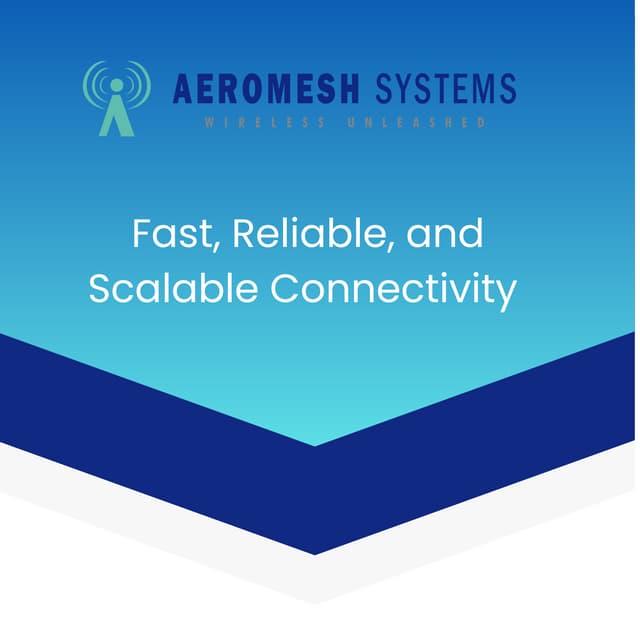 AEROMESH SYSTEMS
WIRELESS UNLEASHED

Fast, Reliable, and Scalable Connectivity