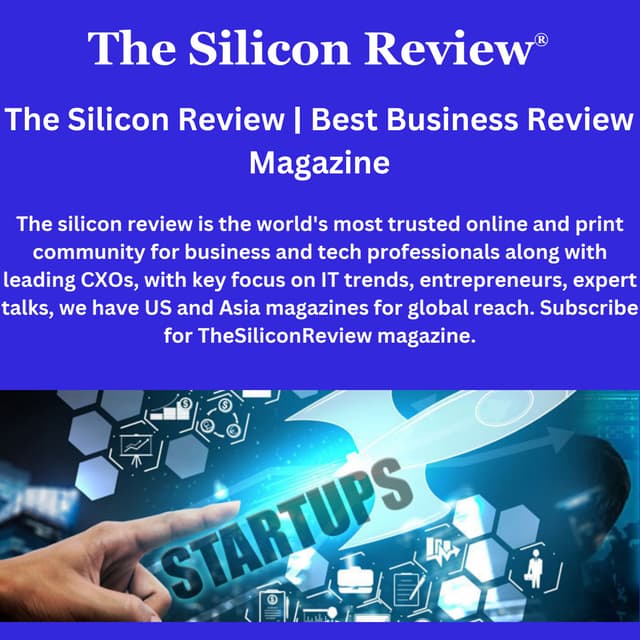 The Silicon Review®

The Silicon Review | Best Business Review Magazine

The silicon review is the world's most trusted online and print community for business and tech professionals along with leading CXOs, with key focus on IT trends, entrepreneurs, expert talks, we have US and Asia magazines for global reach. Subscribe for TheSiliconReview magazine.

STARTUPS