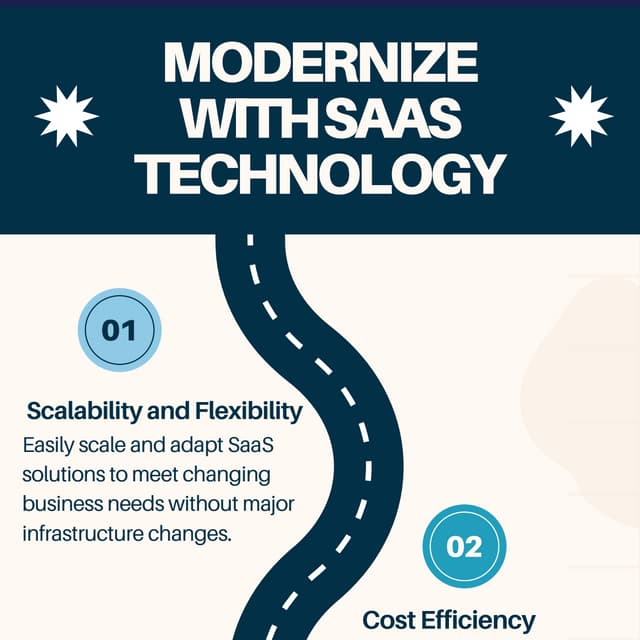 MODERNIZE WITH SAAS TECHNOLOGY

01

Scalability and Flexibility

Easily scale and adapt SaaS solutions to meet changing business needs without major infrastructure changes.

02

Cost Efficiency