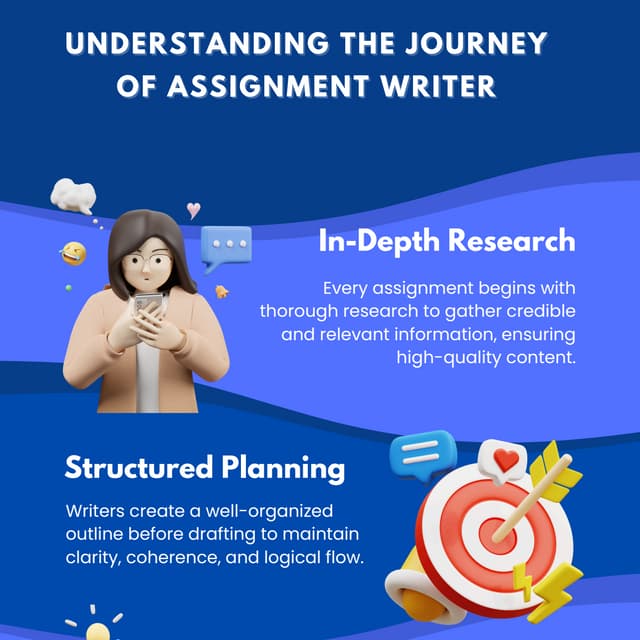 UNDERSTANDING THE JOURNEY OF ASSIGNMENT WRITER

In-Depth Research

Every assignment begins with thorough research to gather credible and relevant information, ensuring high-quality content.

Structured Planning

Writers create a well-organized outline before drafting to maintain clarity, coherence, and logical flow.