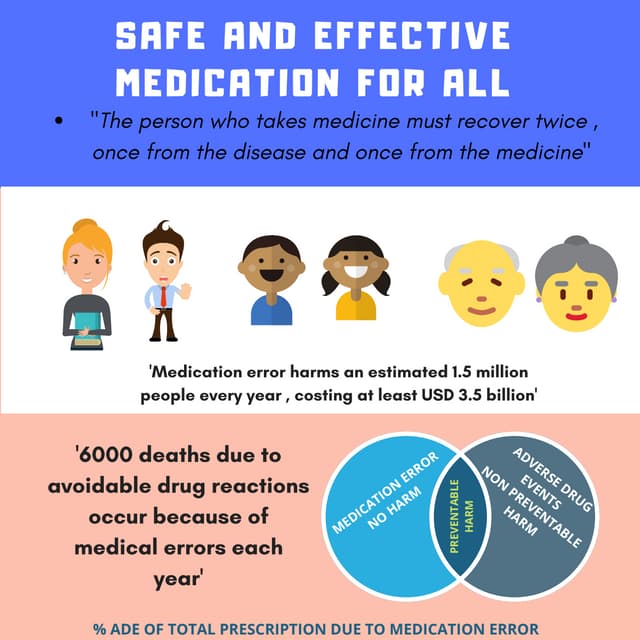 SAFE AND EFFECTIVE MEDICATION FOR ALL

• "The person who takes medicine must recover twice , once from the disease and once from the medicine"

'Medication error harms an estimated 1.5 million people every year , costing at least USD 3.5 billion'

'6000 deaths due to avoidable drug reactions occur because of medical errors each year'

MEDICATION ERROR NO HARM

PREVENTABLE HARM

ADVERSE DRUG EVENTS NON PREVENTABLE HARM

% ADE OF TOTAL PRESCRIPTION DUE TO MEDICATION ERROR