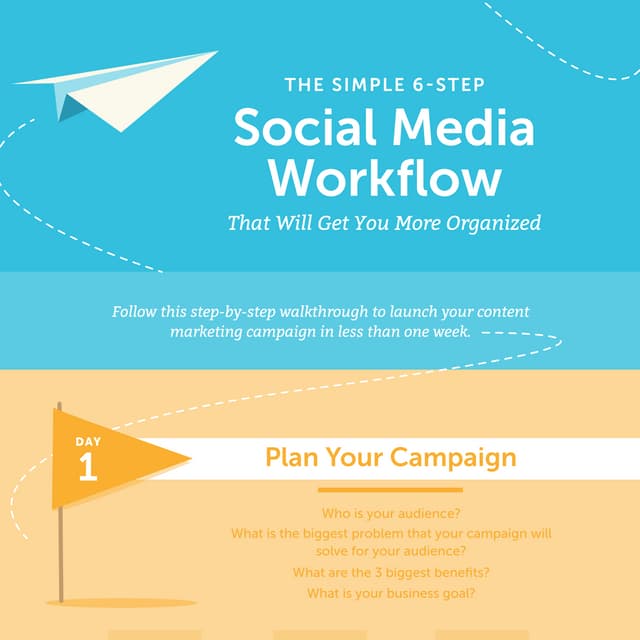 THE SIMPLE 6-STEP

Social Media Workflow

That Will Get You More Organized

Follow this step-by-step walkthrough to launch your content marketing campaign in less than one week.

DAY 1

Plan Your Campaign

Who is your audience?

What is the biggest problem that your campaign will solve for your audience?

What are the 3 biggest benefits?

What is your business goal?