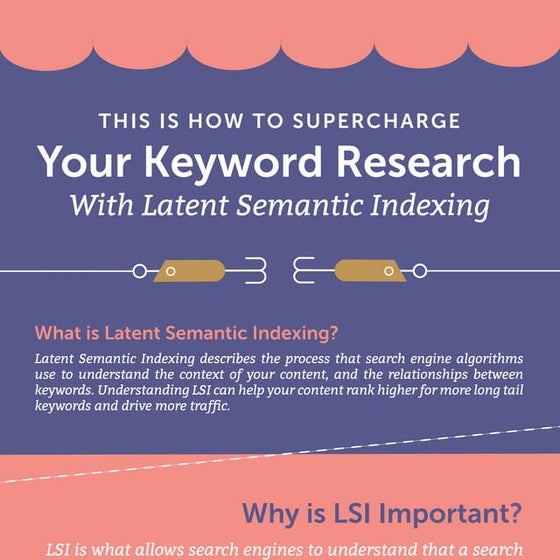 THIS IS HOW TO SUPERCHARGE
Your Keyword Research
With Latent Semantic Indexing

What is Latent Semantic Indexing?

Latent Semantic Indexing describes the process that search engine algorithms use to understand the context of your content, and the relationships between keywords. Understanding LSI can help your content rank higher for more long tail keywords and drive more traffic.

Why is LSI Important?

LSI is what allows search engines to understand that a search