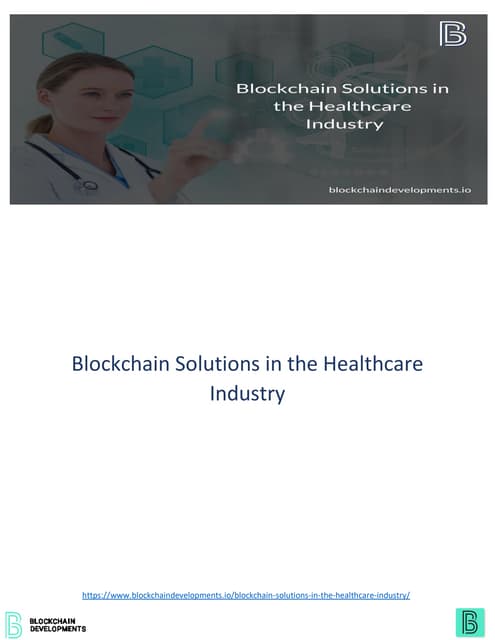 Blockchain Solutions in the Healthcare Industry

blockchaindevelopments.io

Blockchain Solutions in the Healthcare Industry

https://www.blockchaindevelopments.io/blockchain-solutions-in-the-healthcare-industry/

BLOCKCHAIN DEVELOPMENTS