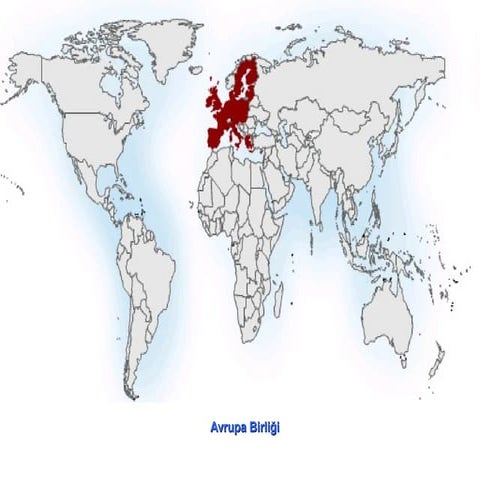 Avrupa Birliği