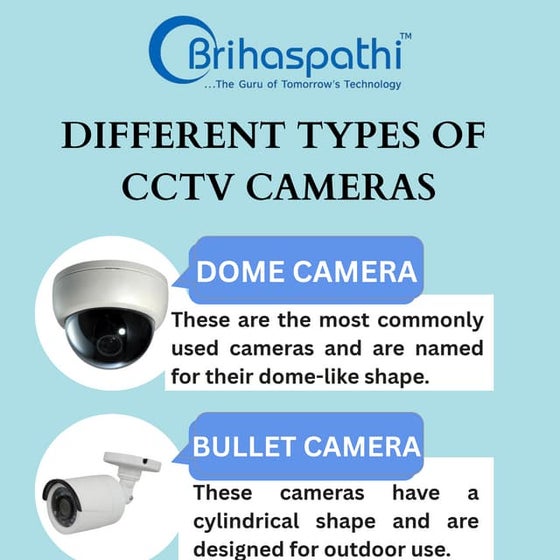 Brihaspathi™
...The Guru of Tomorrow's Technology

DIFFERENT TYPES OF CCTV CAMERAS

DOME CAMERA

These are the most commonly used cameras and are named for their dome-like shape.

BULLET CAMERA

These cameras have a cylindrical shape and are designed for outdoor use.