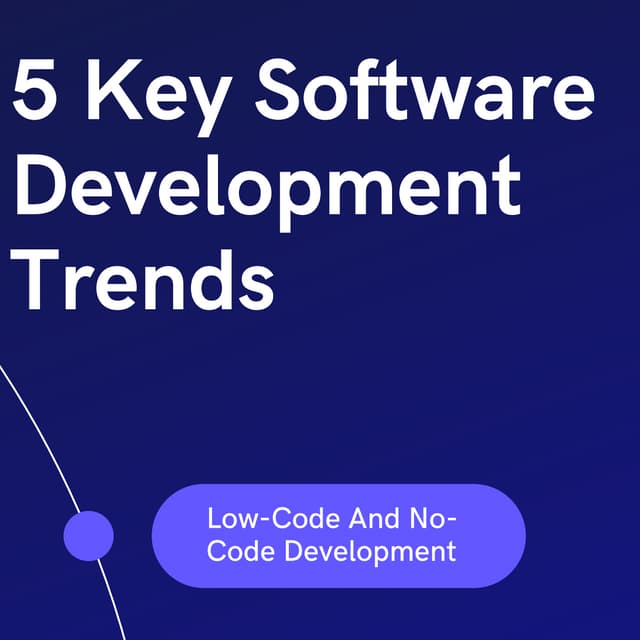 5 Key Software Development Trends

Low-Code And No-Code Development