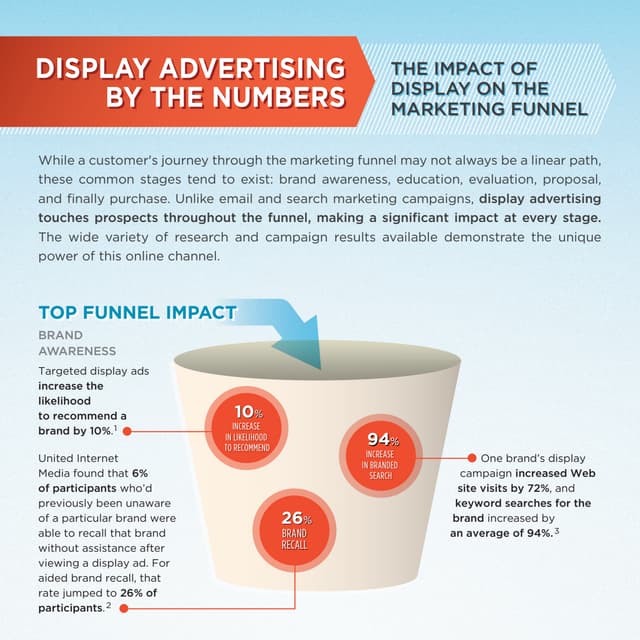 DISPLAY ADVERTISING BY THE NUMBERS

THE IMPACT OF DISPLAY ON THE MARKETING FUNNEL

While a customer's journey through the marketing funnel may not always be a linear path, these common stages tend to exist: brand awareness, education, evaluation, proposal, and finally purchase. Unlike email and search marketing campaigns, display advertising touches prospects throughout the funnel, making a significant impact at every stage. The wide variety of research and campaign results available demonstrate the unique power of this online channel.

TOP FUNNEL IMPACT

BRAND AWARENESS

Targeted display ads increase the likelihood to recommend a brand by 10%.$^1$

United Internet Media found that 6% of participants who'd previously been unaware of a particular brand were able to recall that brand without assistance after viewing a display ad. For aided brand recall, that rate jumped to 26% of participants.$^2$

10% INCREASE IN LIKELIHOOD TO RECOMMEND

94% INCREASE IN BRANDED SEARCH

26% BRAND RECALL

One brand's display campaign increased Web site visits by 72%, and keyword searches for the brand increased by an average of 94%.$^3$