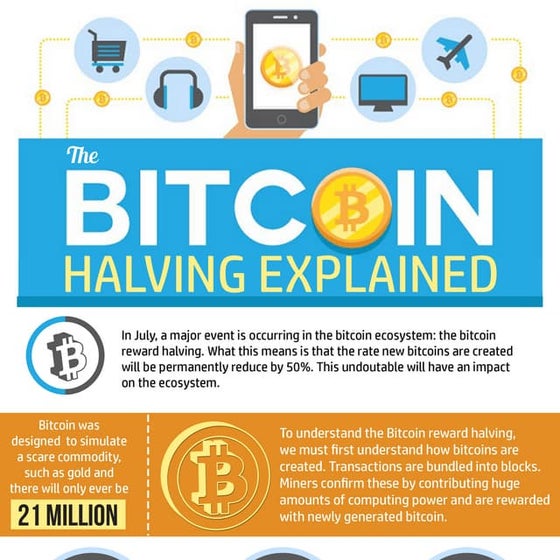 The BITCOIN HALVING EXPLAINED

In July, a major event is occurring in the bitcoin ecosystem: the bitcoin reward halving. What this means is that the rate new bitcoins are created will be permanently reduce by 50%. This undoutable will have an impact on the ecosystem.

Bitcoin was designed to simulate a scare commodity, such as gold and there will only ever be 21 MILLION

To understand the Bitcoin reward halving, we must first understand how bitcoins are created. Transactions are bundled into blocks. Miners confirm these by contributing huge amounts of computing power and are rewarded with newly generated bitcoin.