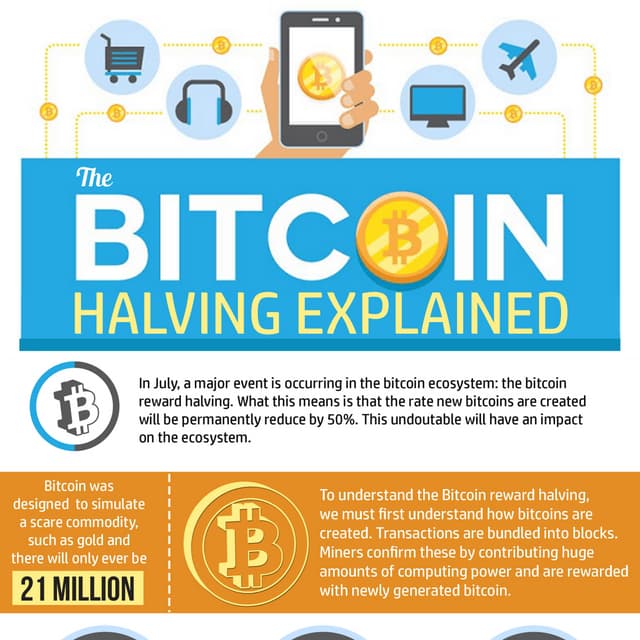 The

BITCOIN

HALVING EXPLAINED

In July, a major event is occurring in the bitcoin ecosystem: the bitcoin reward halving. What this means is that the rate new bitcoins are created will be permanently reduce by 50%. This undoutable will have an impact on the ecosystem.

Bitcoin was designed to simulate a scare commodity, such as gold and there will only ever be

21 MILLION

To understand the Bitcoin reward halving, we must first understand how bitcoins are created. Transactions are bundled into blocks. Miners confirm these by contributing huge amounts of computing power and are rewarded with newly generated bitcoin.