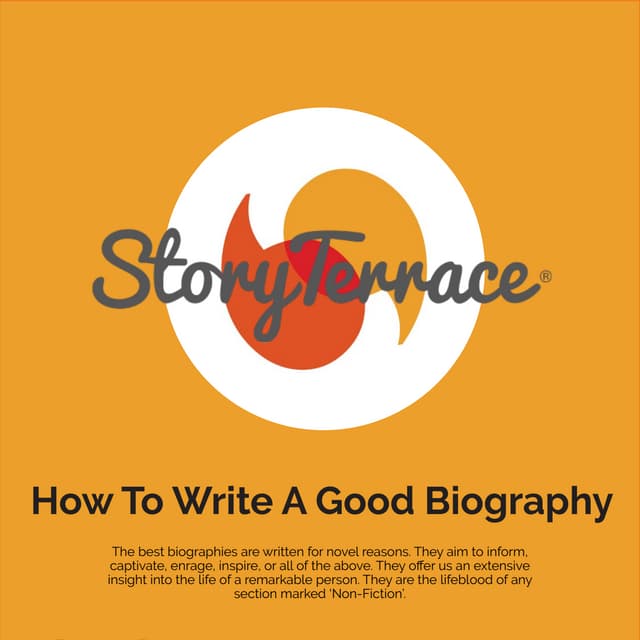 StoryTerrace®

How To Write A Good Biography

The best biographies are written for novel reasons. They aim to inform, captivate, enrage, inspire, or all of the above. They offer us an extensive insight into the life of a remarkable person. They are the lifeblood of any section marked 'Non-Fiction'.