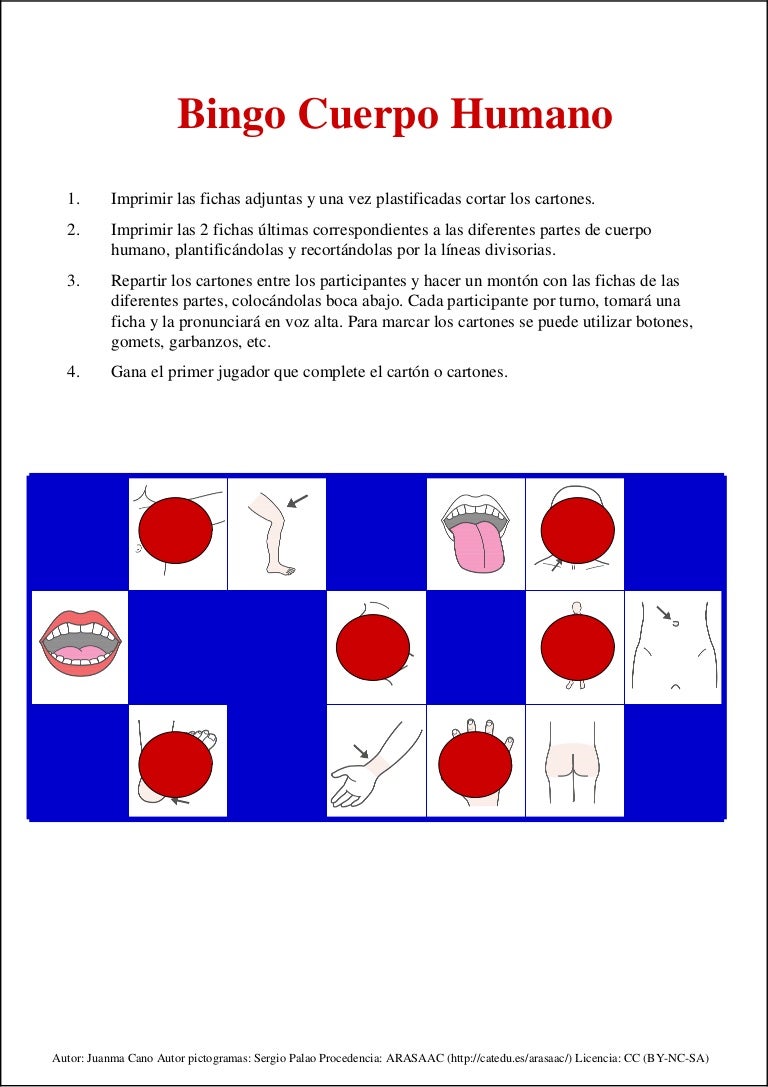 Bingo Cuerpo Humano

1. Imprimir las fichas adjuntas y una vez plastificadas cortar los cartones.

2. Imprimir las 2 fichas últimas correspondientes a las diferentes partes de cuerpo humano, plantificándolas y recortándolas por la líneas divisorias.

3. Repartir los cartones entre los participantes y hacer un montón con las fichas de las diferentes partes, colocándolas boca abajo. Cada participante por turno, tomará una ficha y la pronunciará en voz alta. Para marcar los cartones se puede utilizar botones, gomets, garbanzos, etc.

4. Gana el primer jugador que complete el cartón o cartones.

Autor: Juanma Cano Autor pictogramas: Sergio Palao Procedencia: ARASAAC (http://catedu.es/arasaac/) Licencia: CC (BY-NC-SA)