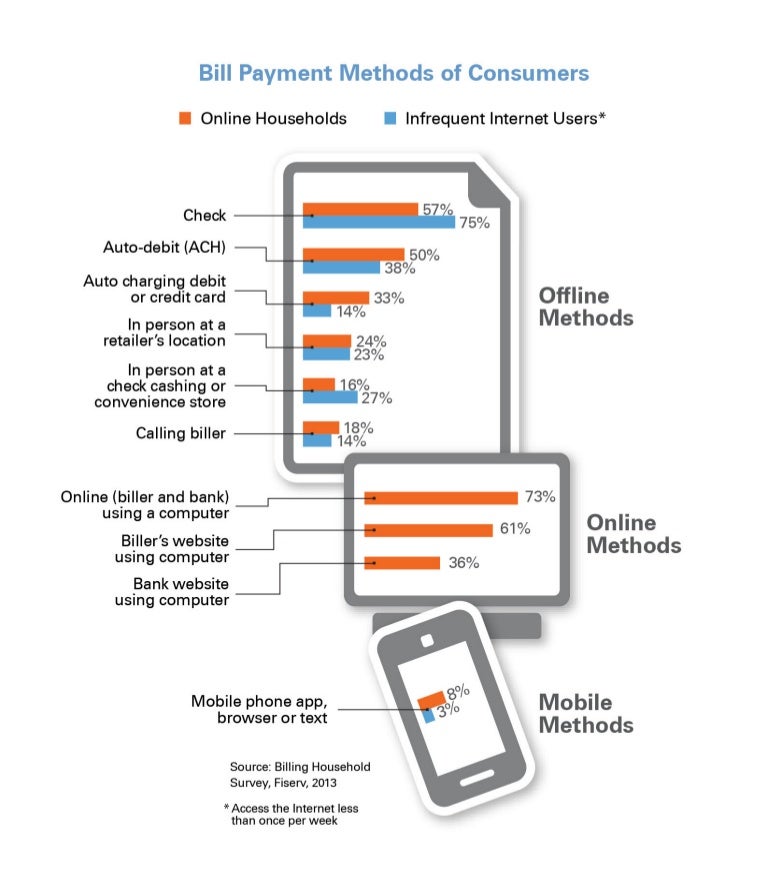 Bill Payment Methods of Consumers

Online Households Infrequent Internet Users*

Check 57% 75%

Auto-debit (ACH) 50% 38%

Auto charging debit or credit card 33% 14%

In person at a retailer's location 24% 23%

In person at a check cashing or convenience store 16% 27%

Calling biller 18% 14%

Offline Methods

Online (biller and bank) using a computer 73%

Biller's website using computer 61%

Bank website using computer 36%

Online Methods

Mobile phone app, browser or text 8% 3%

Mobile Methods

Source: Billing Household Survey, Fiserv, 2013

* Access the Internet less than once per week