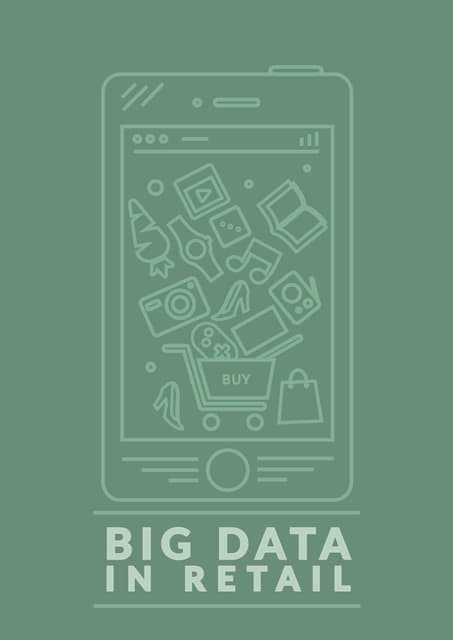 BUY

BIG DATA
IN RETAIL