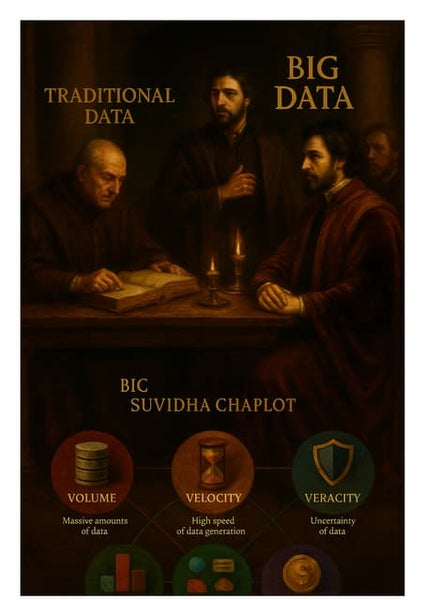 TRADITIONAL DATA

BIG DATA

BIC
SUVIDHA CHAPLOT

VOLUME
Massive amounts of data

VELOCITY
High speed of data generation

VERACITY
Uncertainty of data