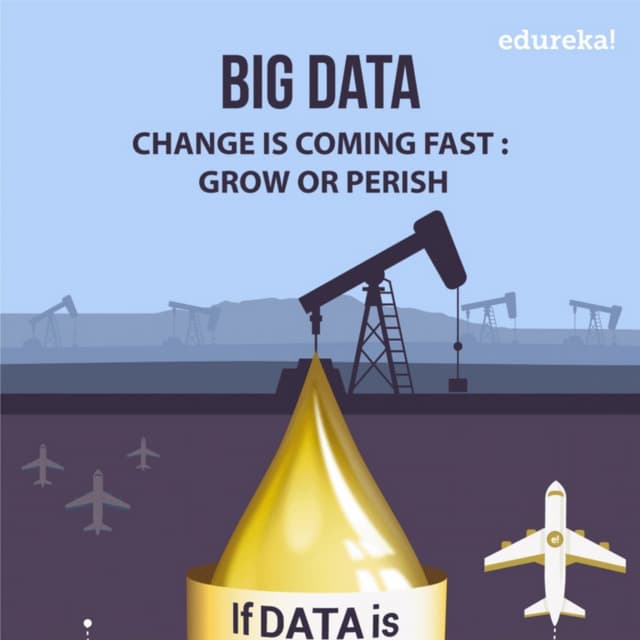 edureka!

BIG DATA

CHANGE IS COMING FAST : GROW OR PERISH

e!

If DATA is