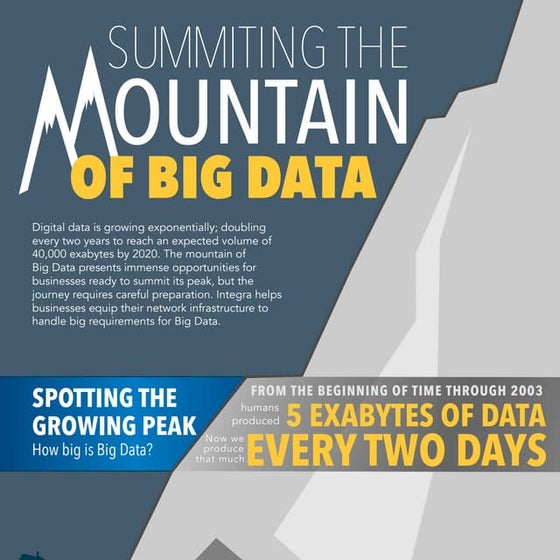 SUMMITING THE MOUNTAIN OF BIG DATA

Digital data is growing exponentially; doubling every two years to reach an expected volume of 40,000 exabytes by 2020. The mountain of Big Data presents immense opportunities for businesses ready to summit its peak, but the journey requires careful preparation. Integra helps businesses equip their network infrastructure to handle big requirements for Big Data.

SPOTTING THE GROWING PEAK
How big is Big Data?

FROM THE BEGINNING OF TIME THROUGH 2003
humans produced 5 EXABYTES OF DATA
Now we produce that much EVERY TWO DAYS