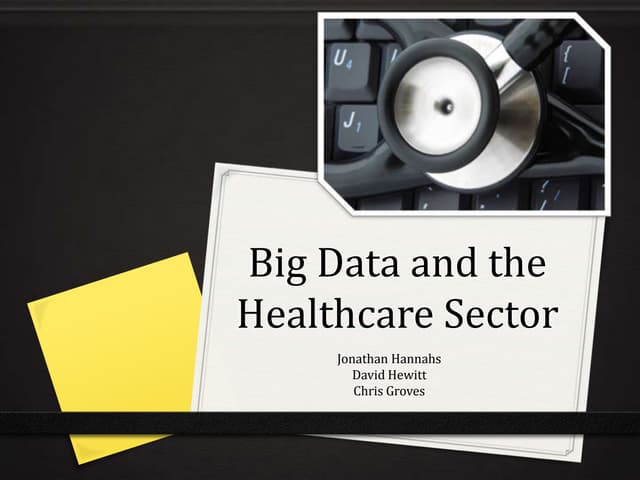 Big Data and the Healthcare Sector

Jonathan Hannahs
David Hewitt
Chris Groves