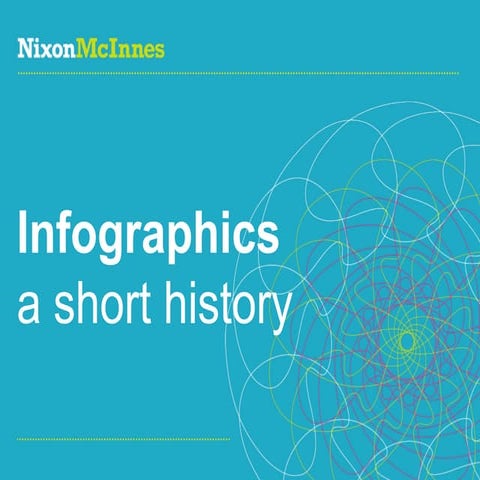 NixonMcInnes

Infographics
a short history