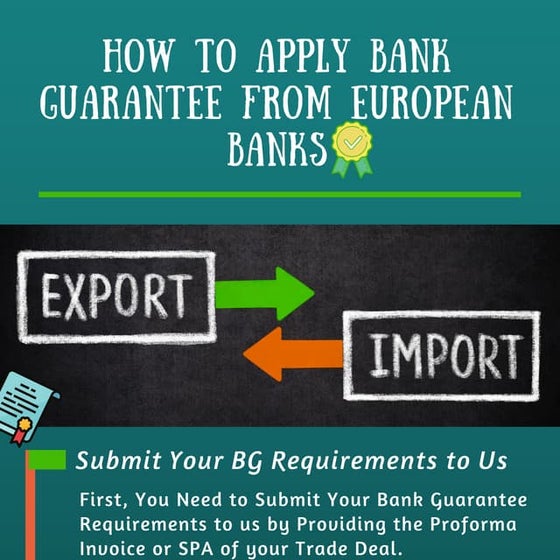 HOW TO APPLY BANK GUARANTEE FROM EUROPEAN BANKS

EXPORT

IMPORT

Submit Your BG Requirements to Us

First, You Need to Submit Your Bank Guarantee Requirements to us by Providing the Proforma Invoice or SPA of your Trade Deal.