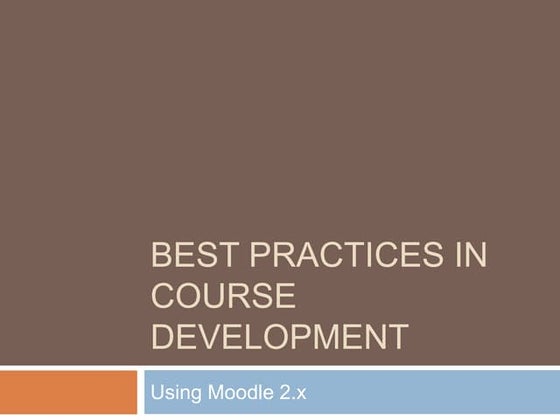 BEST PRACTICES IN COURSE DEVELOPMENT

Using Moodle 2.x