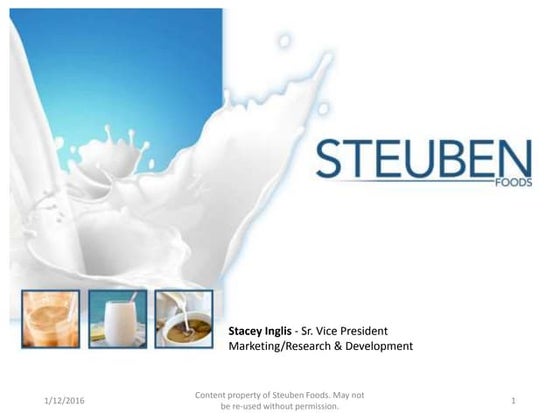 STEUBEN
FOODS

Stacey Inglis - Sr. Vice President
Marketing/Research & Development

1/12/2016

Content property of Steuben Foods. May not be re-used without permission.

1