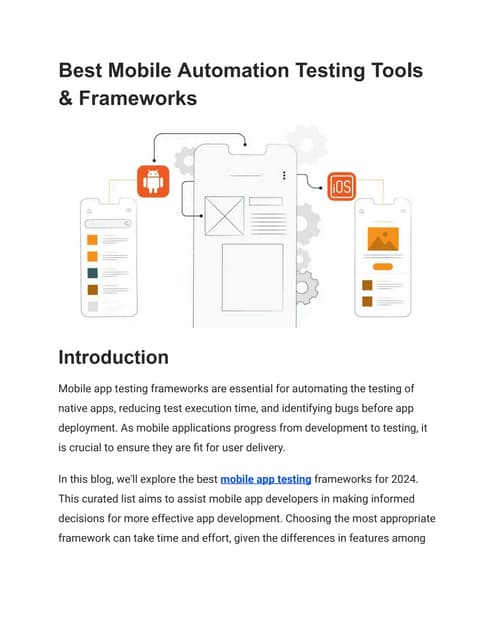 Best Mobile Automation Testing Tools & Frameworks

iOS

Introduction

Mobile app testing frameworks are essential for automating the testing of native apps, reducing test execution time, and identifying bugs before app deployment. As mobile applications progress from development to testing, it is crucial to ensure they are fit for user delivery.

In this blog, we'll explore the best mobile app testing frameworks for 2024. This curated list aims to assist mobile app developers in making informed decisions for more effective app development. Choosing the most appropriate framework can take time and effort, given the differences in features among