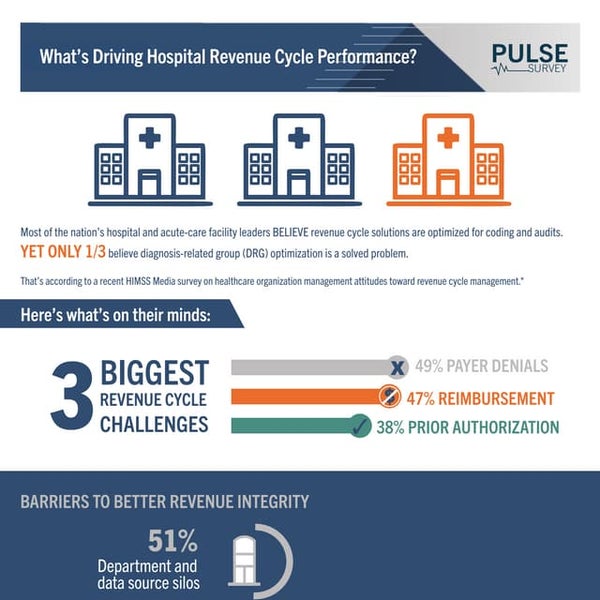 What's Driving Hospital Revenue Cycle Performance?

PULSE SURVEY

Most of the nation's hospital and acute-care facility leaders BELIEVE revenue cycle solutions are optimized for coding and audits.
YET ONLY 1/3 believe diagnosis-related group (DRG) optimization is a solved problem.

That's according to a recent HIMSS Media survey on healthcare organization management attitudes toward revenue cycle management.*

Here's what's on their minds:

3 BIGGEST REVENUE CYCLE CHALLENGES

49% PAYER DENIALS
47% REIMBURSEMENT
38% PRIOR AUTHORIZATION

BARRIERS TO BETTER REVENUE INTEGRITY

51%
Department and data source silos