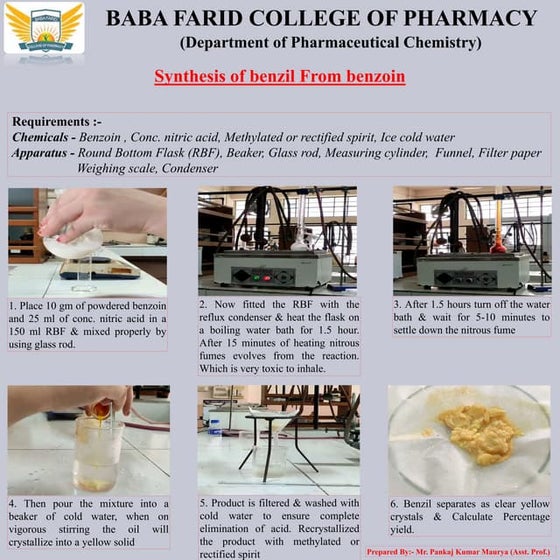 BABA FARID COLLEGE OF PHARMACY
(Department of Pharmaceutical Chemistry)

Synthesis of benzil From benzoin

Requirements :-
Chemicals - Benzoin , Conc. nitric acid, Methylated or rectified spirit, Ice cold water
Apparatus - Round Bottom Flask (RBF), Beaker, Glass rod, Measuring cylinder, Funnel, Filter paper Weighing scale, Condenser

1. Place 10 gm of powdered benzoin and 25 ml of conc. nitric acid in a 150 ml RBF & mixed properly by using glass rod.

2. Now fitted the RBF with the reflux condenser & heat the flask on a boiling water bath for 1.5 hour. After 15 minutes of heating nitrous fumes evolves from the reaction. Which is very toxic to inhale.

3. After 1.5 hours turn off the water bath & wait for 5-10 minutes to settle down the nitrous fume

4. Then pour the mixture into a beaker of cold water, when on vigorous stirring the oil will crystallize into a yellow solid

5. Product is filtered & washed with cold water to ensure complete elimination of acid. Recrystallized the product with methylated or rectified spirit

6. Benzil separates as clear yellow crystals & Calculate Percentage yield.

Prepared By:- Mr. Pankaj Kumar Maurya (Asst. Prof.)