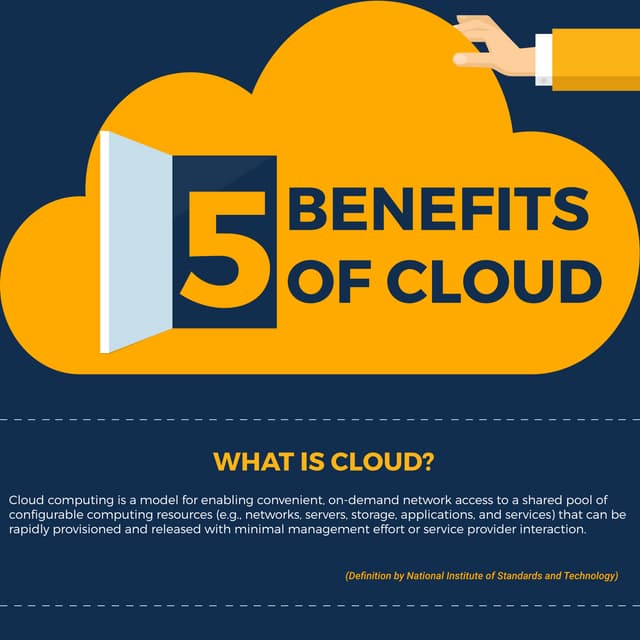 5 BENEFITS OF CLOUD

WHAT IS CLOUD?

Cloud computing is a model for enabling convenient, on-demand network access to a shared pool of configurable computing resources (e.g., networks, servers, storage, applications, and services) that can be rapidly provisioned and released with minimal management effort or service provider interaction.

(Definition by National Institute of Standards and Technology)