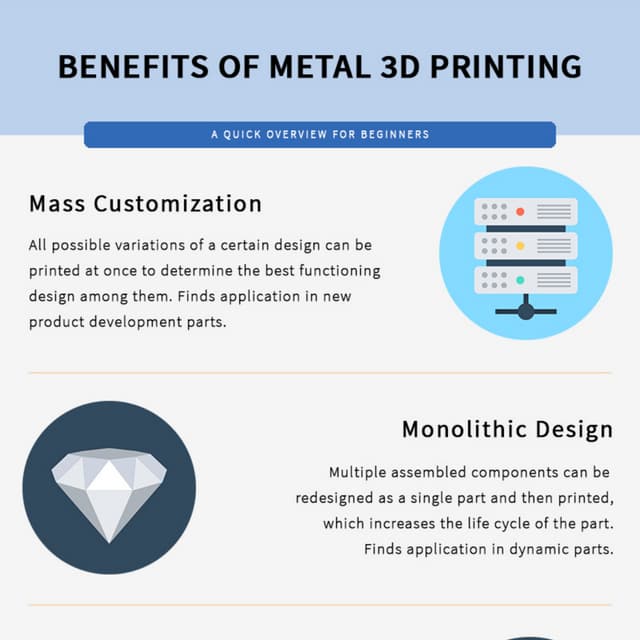 BENEFITS OF METAL 3D PRINTING

A QUICK OVERVIEW FOR BEGINNERS

Mass Customization

All possible variations of a certain design can be printed at once to determine the best functioning design among them. Finds application in new product development parts.

Monolithic Design

Multiple assembled components can be redesigned as a single part and then printed, which increases the life cycle of the part. Finds application in dynamic parts.