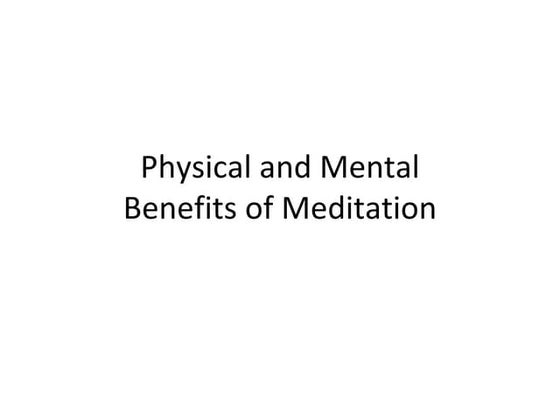 Physical and Mental Benefits of Meditation