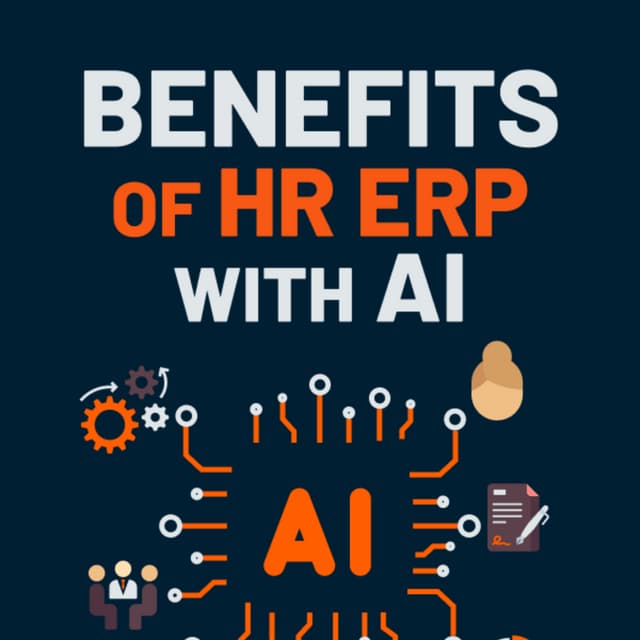 BENEFITS
OF HR ERP
WITH AI

AI