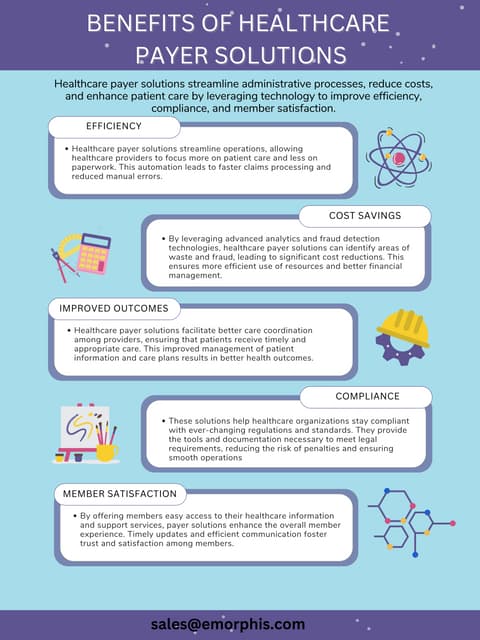 BENEFITS OF HEALTHCARE PAYER SOLUTIONS

Healthcare payer solutions streamline administrative processes, reduce costs, and enhance patient care by leveraging technology to improve efficiency, compliance, and member satisfaction.

EFFICIENCY

• Healthcare payer solutions streamline operations, allowing healthcare providers to focus more on patient care and less on paperwork. This automation leads to faster claims processing and reduced manual errors.

COST SAVINGS

• By leveraging advanced analytics and fraud detection technologies, healthcare payer solutions can identify areas of waste and fraud, leading to significant cost reductions. This ensures more efficient use of resources and better financial management.

IMPROVED OUTCOMES

• Healthcare payer solutions facilitate better care coordination among providers, ensuring that patients receive timely and appropriate care. This improved management of patient information and care plans results in better health outcomes.

COMPLIANCE

• These solutions help healthcare organizations stay compliant with ever-changing regulations and standards. They provide the tools and documentation necessary to meet legal requirements, reducing the risk of penalties and ensuring smooth operations

MEMBER SATISFACTION

• By offering members easy access to their healthcare information and support services, payer solutions enhance the overall member experience. Timely updates and efficient communication foster trust and satisfaction among members.

sales@emorphis.com