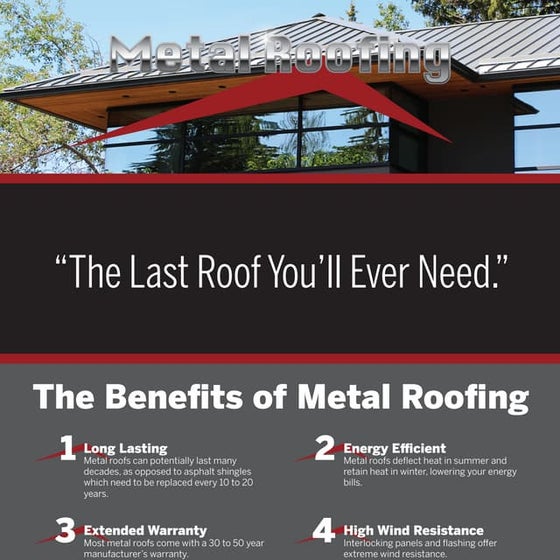 Metal Roofing

"The Last Roof You'll Ever Need."

The Benefits of Metal Roofing

1 Long Lasting
Metal roofs can potentially last many decades, as opposed to asphalt shingles which need to be replaced every 10 to 20 years.

2 Energy Efficient
Metal roofs deflect heat in summer and retain heat in winter, lowering your energy bills.

3 Extended Warranty
Most metal roofs come with a 30 to 50 year manufacturer's warranty.

4 High Wind Resistance
Interlocking panels and flashing offer extreme wind resistance.