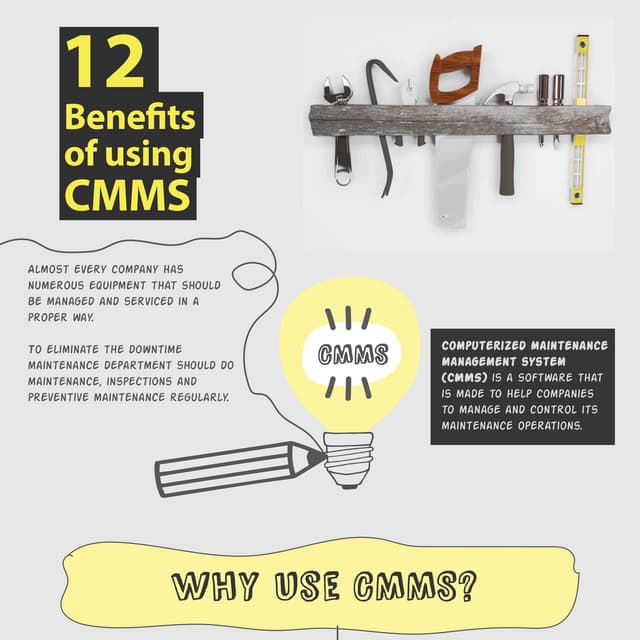 12 Benefits of using CMMS

ALMOST EVERY COMPANY HAS NUMEROUS EQUIPMENT THAT SHOULD BE MANAGED AND SERVICED IN A PROPER WAY.

TO ELIMINATE THE DOWNTIME MAINTENANCE DEPARTMENT SHOULD DO MAINTENANCE, INSPECTIONS AND PREVENTIVE MAINTENANCE REGULARLY.

CMMS

COMPUTERIZED MAINTENANCE MANAGEMENT SYSTEM (CMMS) IS A SOFTWARE THAT IS MADE TO HELP COMPANIES TO MANAGE AND CONTROL ITS MAINTENANCE OPERATIONS.

WHY USE CMMS?