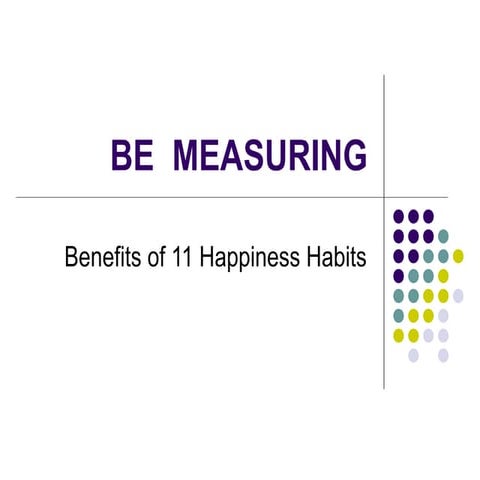 BE MEASURING

Benefits of 11 Happiness Habits