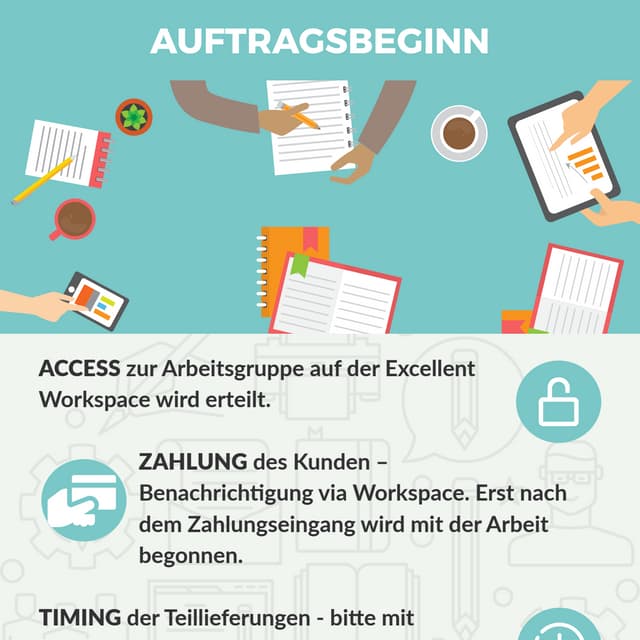 AUFTRAGSBEGINN

ACCESS zur Arbeitsgruppe auf der Excellent Workspace wird erteilt.

ZAHLUNG des Kunden – Benachrichtigung via Workspace. Erst nach dem Zahlungseingang wird mit der Arbeit begonnen.

TIMING der Teillieferungen - bitte mit