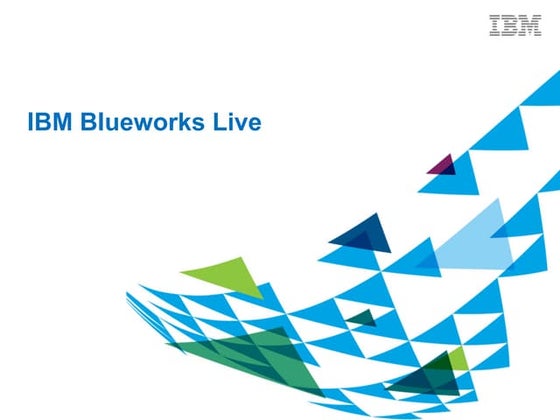 IBM

IBM Blueworks Live