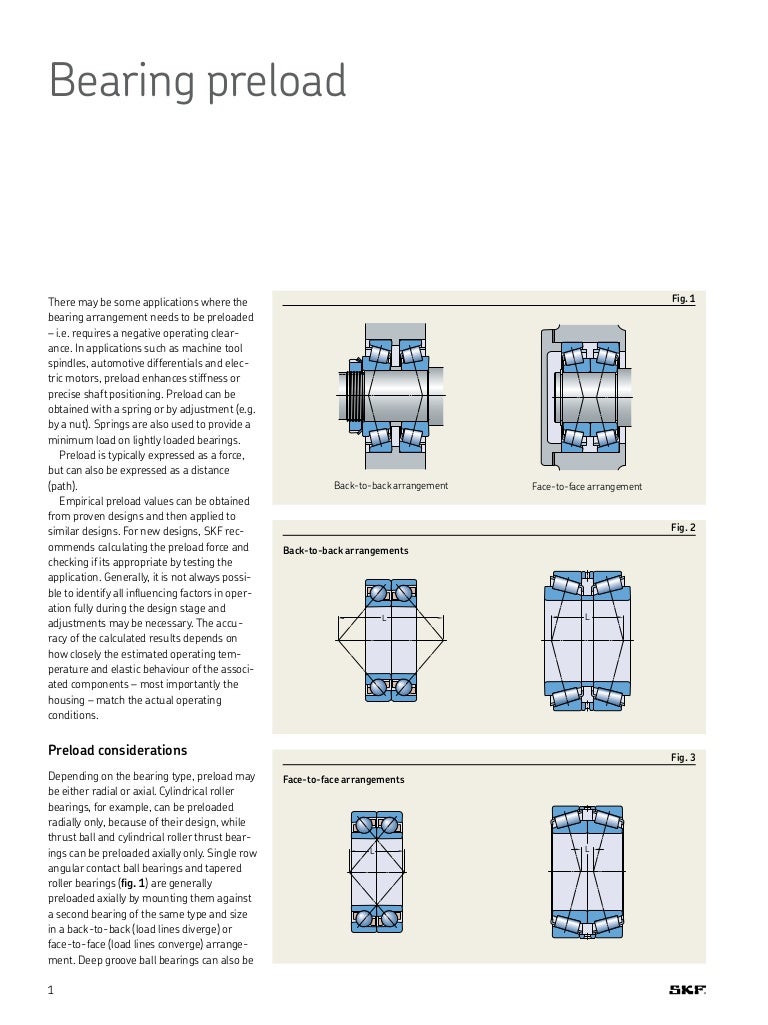 Bearing preload

There may be some applications where the bearing arrangement needs to be preloaded – i.e. requires a negative operating clearance. In applications such as machine tool spindles, automotive differentials and electric motors, preload enhances stiffness or precise shaft positioning. Preload can be obtained with a spring or by adjustment (e.g. by a nut). Springs are also used to provide a minimum load on lightly loaded bearings.

Preload is typically expressed as a force, but can also be expressed as a distance (path).

Empirical preload values can be obtained from proven designs and then applied to similar designs. For new designs, SKF recommends calculating the preload force and checking if its appropriate by testing the application. Generally, it is not always possible to identify all influencing factors in operation fully during the design stage and adjustments may be necessary. The accuracy of the calculated results depends on how closely the estimated operating temperature and elastic behaviour of the associated components – most importantly the housing – match the actual operating conditions.

Preload considerations

Depending on the bearing type, preload may be either radial or axial. Cylindrical roller bearings, for example, can be preloaded radially only, because of their design, while thrust ball and cylindrical roller thrust bearings can be preloaded axially only. Single row angular contact ball bearings and tapered roller bearings (fig. 1) are generally preloaded axially by mounting them against a second bearing of the same type and size in a back-to-back (load lines diverge) or face-to-face (load lines converge) arrangement. Deep groove ball bearings can also be

Fig. 1

Back-to-back arrangement

Face-to-face arrangement

Fig. 2

Back-to-back arrangements

L

L

Fig. 3

Face-to-face arrangements

L

L

1

SKF