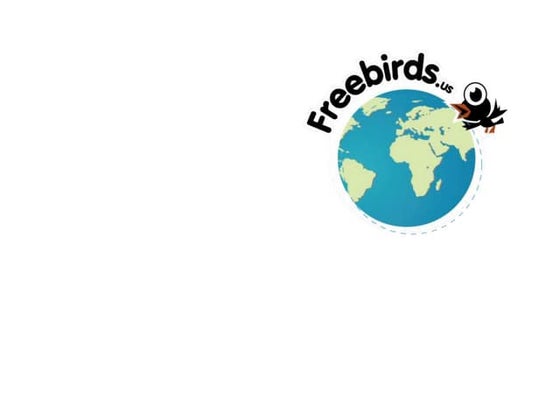 Freebirds.us