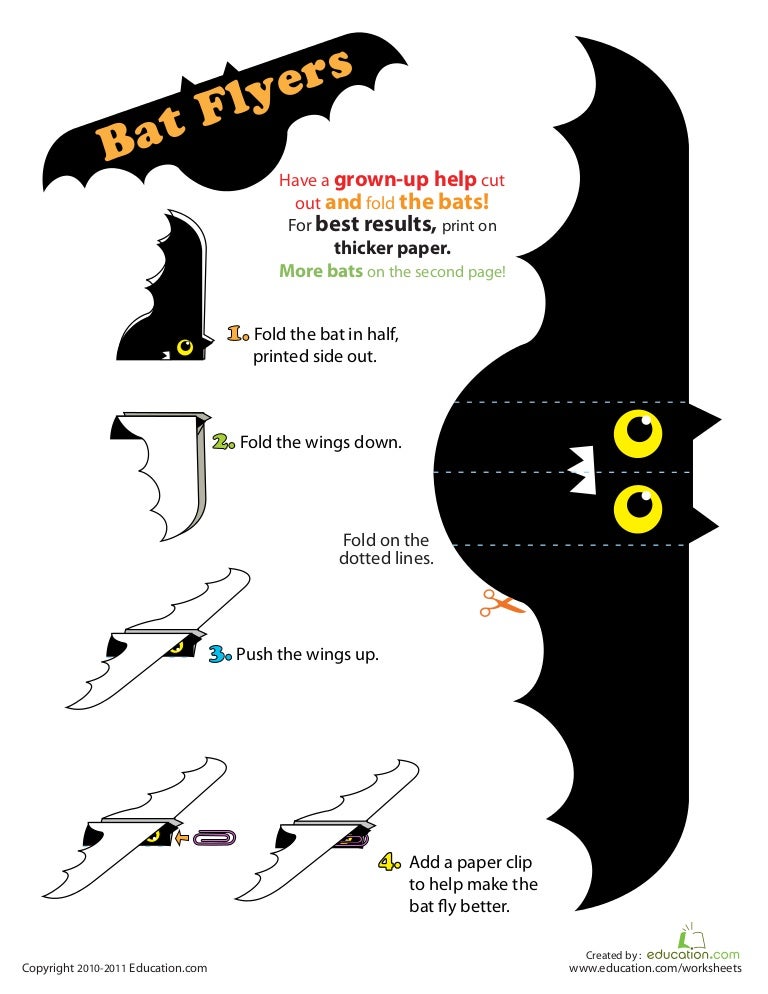 Bat Flyers

Have a grown-up help cut out and fold the bats!
For best results, print on thicker paper.
More bats on the second page!

1. Fold the bat in half, printed side out.

2. Fold the wings down.

Fold on the dotted lines.

3. Push the wings up.

4. Add a paper clip to help make the bat fly better.

Copyright 2010-2011 Education.com

Created by: education.com
www.education.com/worksheets